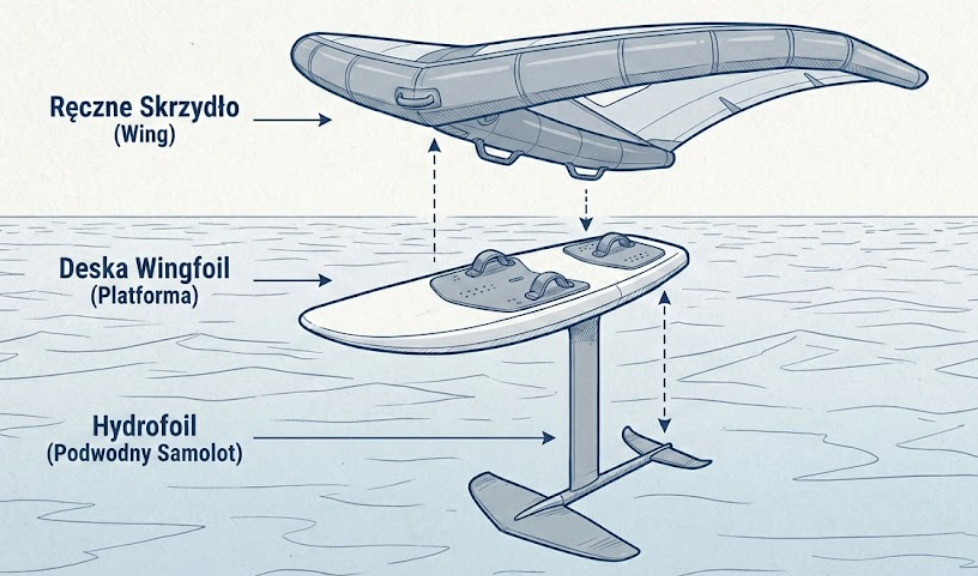 Ręczne Skrzydło
(Wing)

Deska Wingfoil
(Platforma)

Hydrofoil
(Podwodny Samolot)